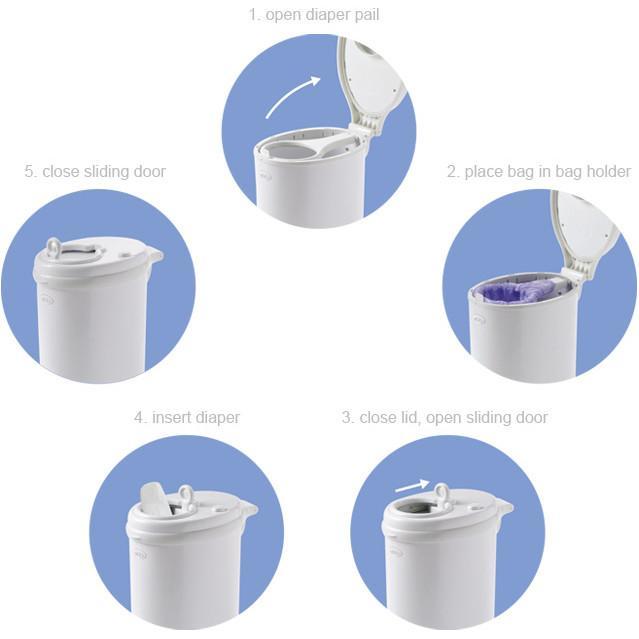 1. open diaper pail

2. place bag in bag holder

3. close lid, open sliding door

4. insert diaper

5. close sliding door